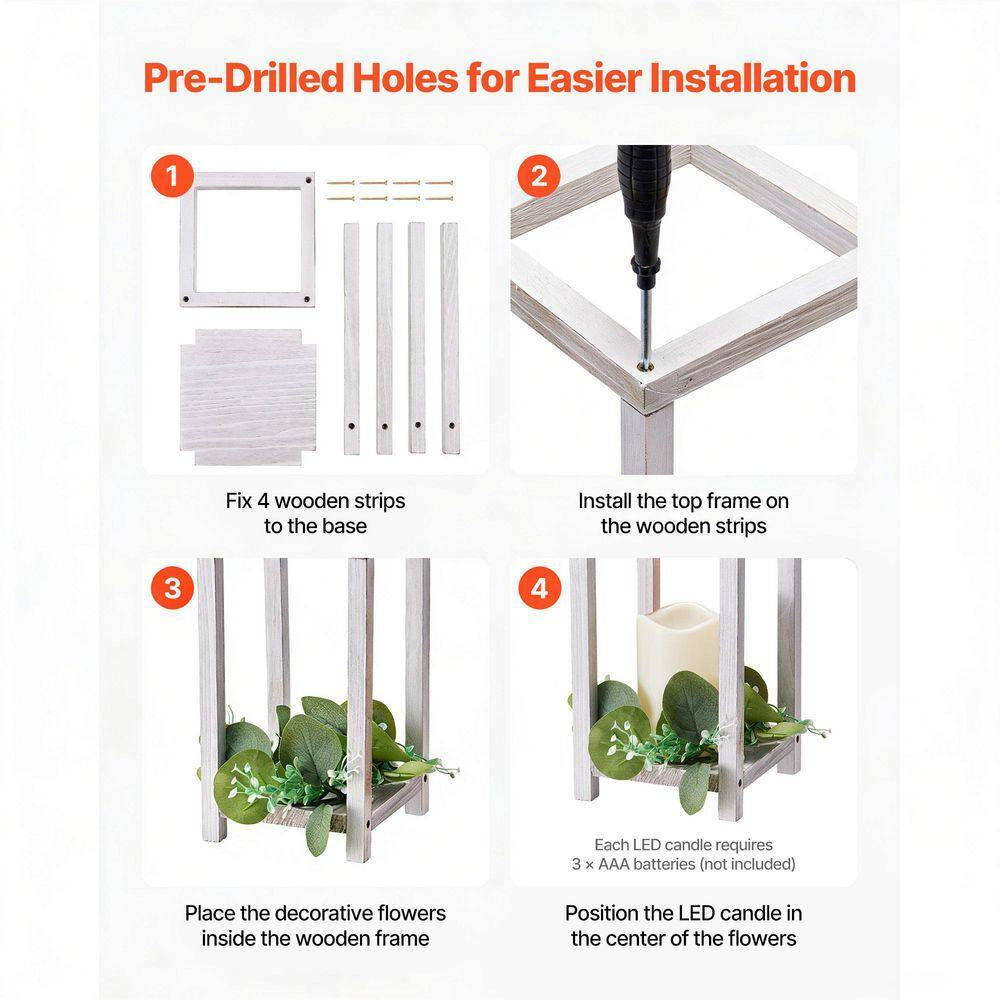 Pre-Drilled Holes for Easier Installation

1

Fix 4 wooden strips to the base

2

Install the top frame on the wooden strips

3

Place the decorative flowers inside the wooden frame

4

Each LED candle requires 3 × AAA batteries (not included)

Position the LED candle in the center of the flowers