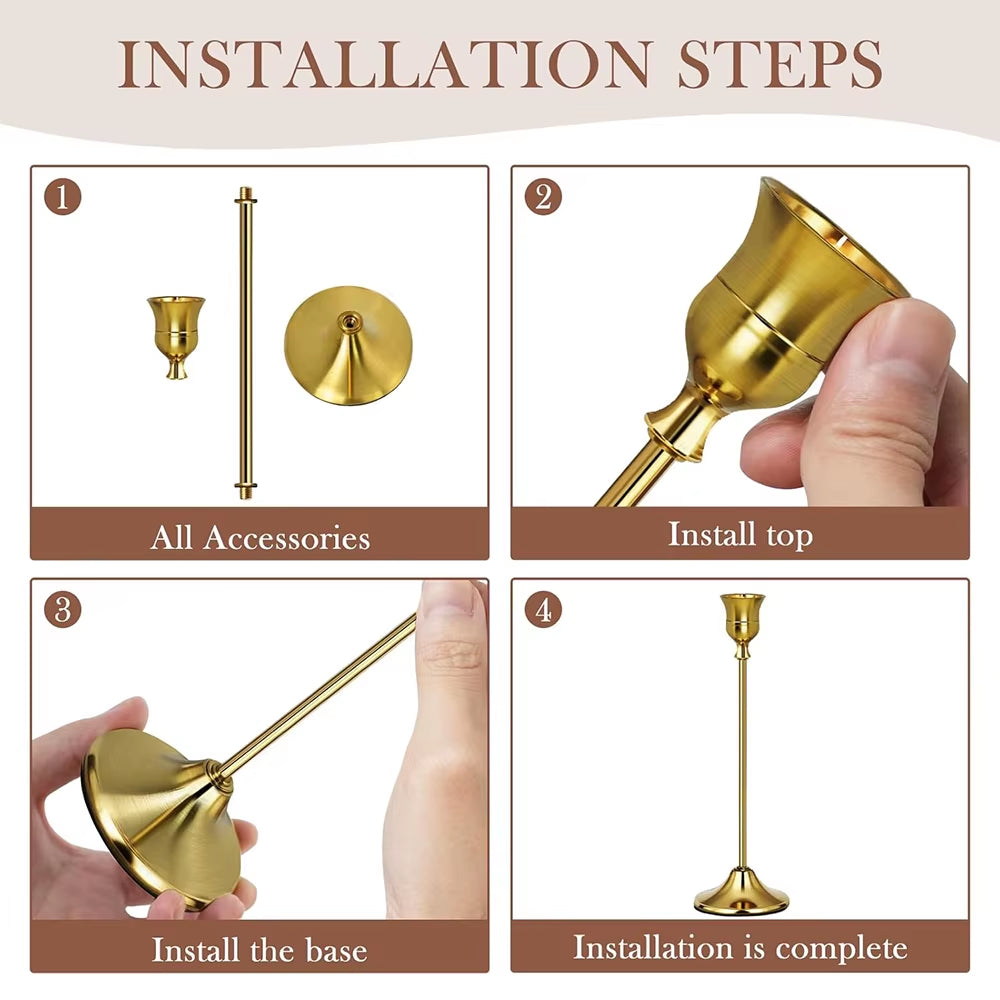 INSTALLATION STEPS

1

All Accessories

2

Install top

3

Install the base

4

Installation is complete